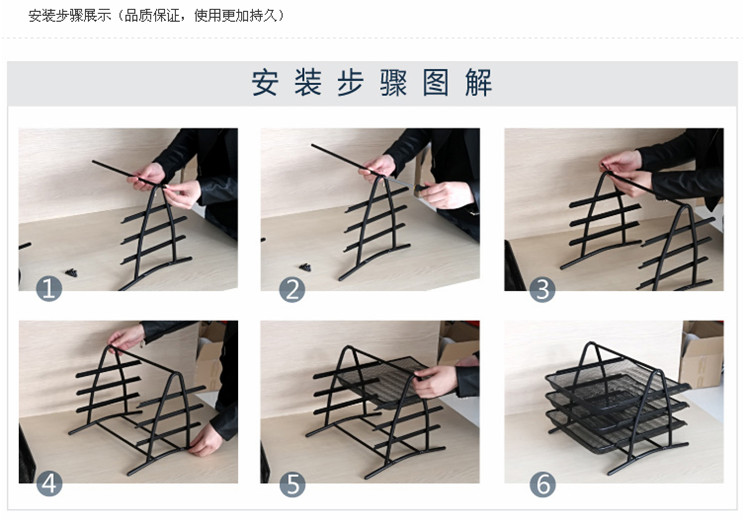 安装步骤展示（品质保证，使用更加持久）

安装步骤图解

1

2

3

4

5

6