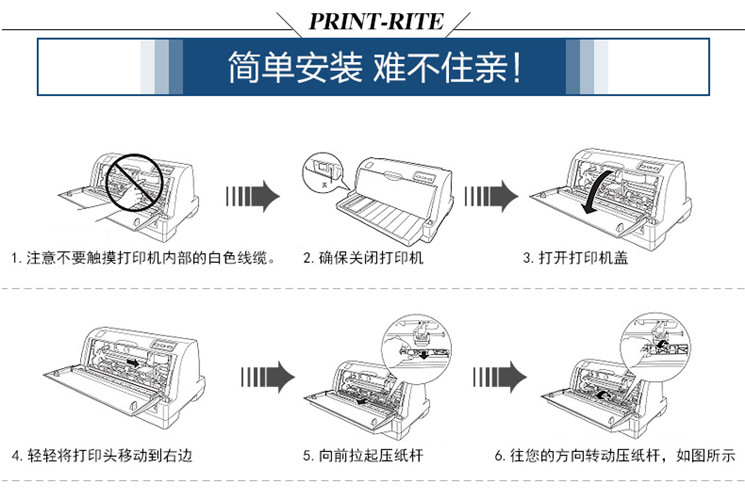 PRINT-RITE

简单安装 难不住亲!

关

1. 注意不要触摸打印机内部的白色线缆。

2. 确保关闭打印机

3. 打开打印机盖

4. 轻轻将打印头移动到右边

5. 向前拉起压纸杆

6. 往您的方向转动压纸杆，如图所示